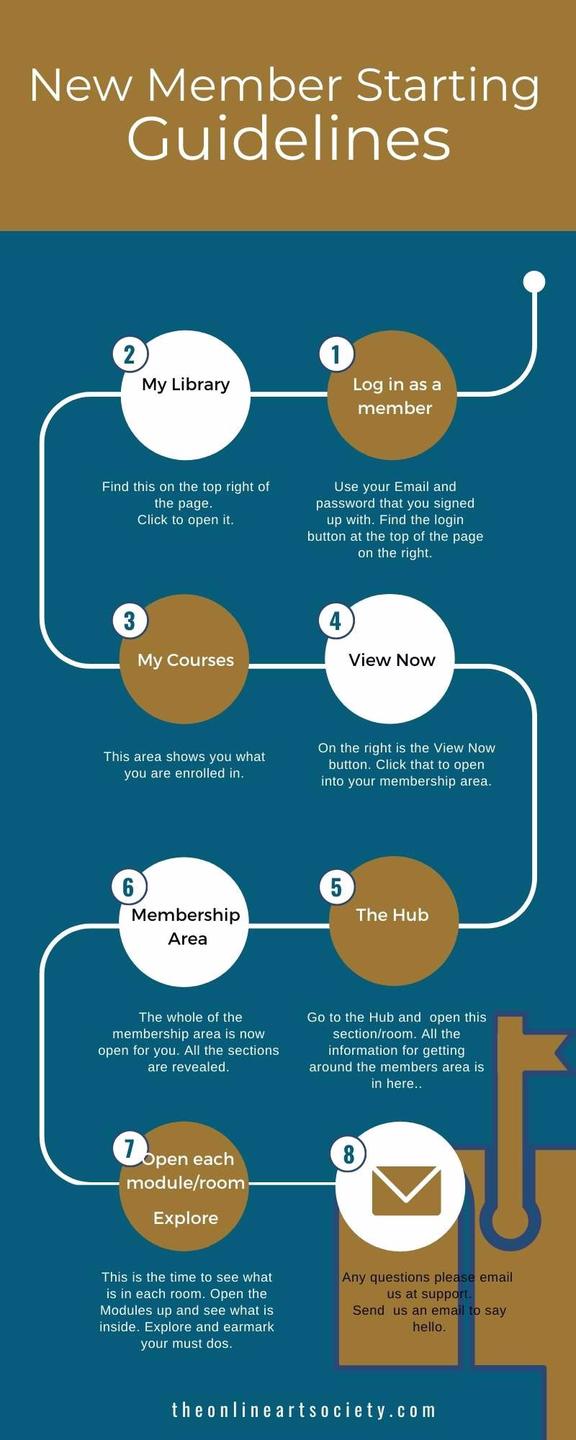 New Member Starting Guidelines

1
Log in as a member

Use your Email and password that you signed up with. Find the login button at the top of the page on the right.

2
My Library

Find this on the top right of the page.
Click to open it.

3
My Courses

This area shows you what you are enrolled in.

4
View Now

On the right is the View Now button. Click that to open into your membership area.

5
The Hub

Go to the Hub and open this section/room. All the information for getting around the members area is in here..

6
Membership Area

The whole of the membership area is now open for you. All the sections are revealed.

7
Open each module/room

Explore

This is the time to see what is in each room. Open the Modules up and see what is inside. Explore and earmark your must dos.

8

Any questions please email us at support.
Send us an email to say hello.

theonlineartsociety.com