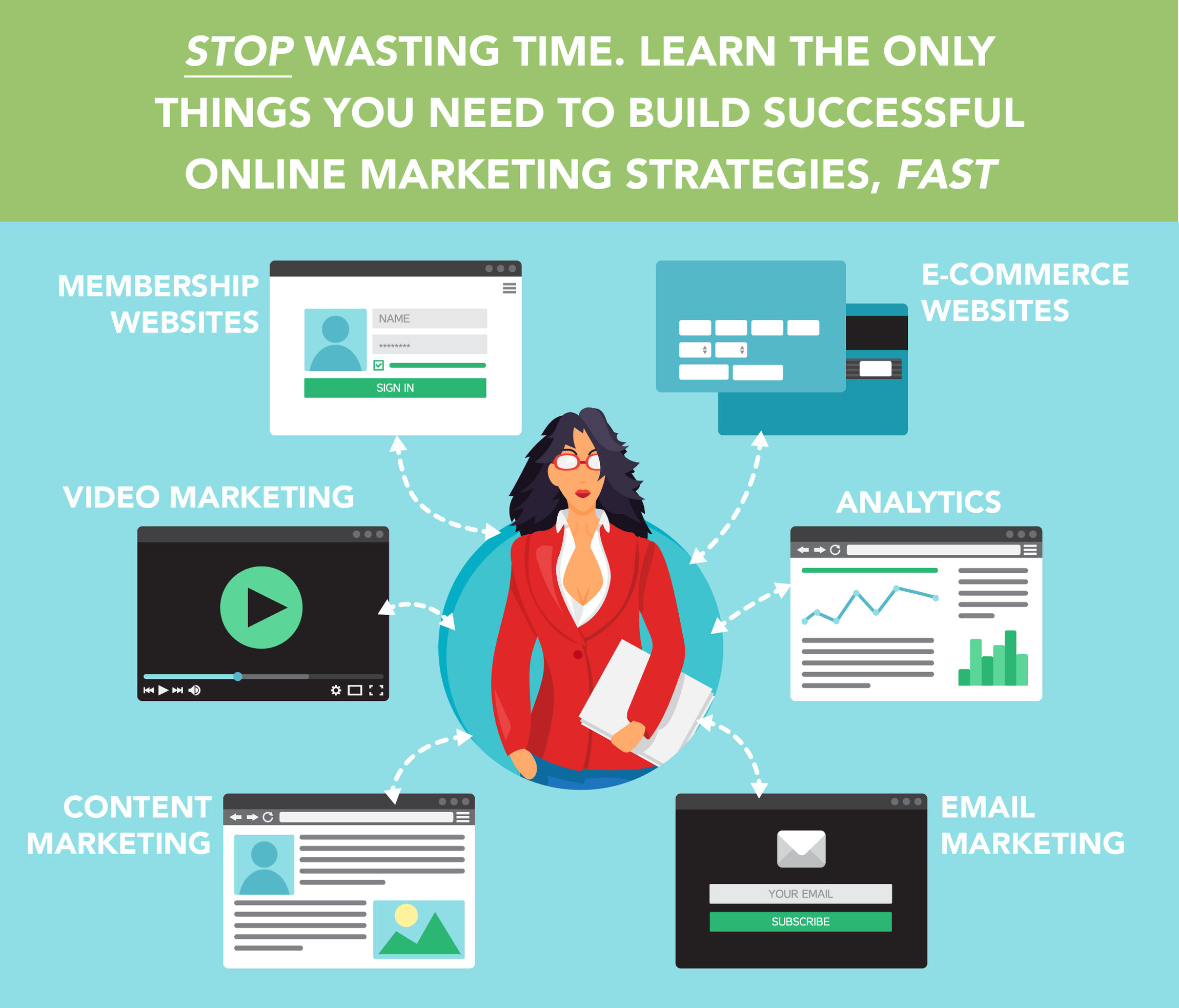 STOP WASTING TIME. LEARN THE ONLY THINGS YOU NEED TO BUILD SUCCESSFUL ONLINE MARKETING STRATEGIES, FAST

MEMBERSHIP WEBSITES

NAME
********
SIGN IN

E-COMMERCE WEBSITES

VIDEO MARKETING

ANALYTICS

CONTENT MARKETING

EMAIL MARKETING

YOUR EMAIL
SUBSCRIBE