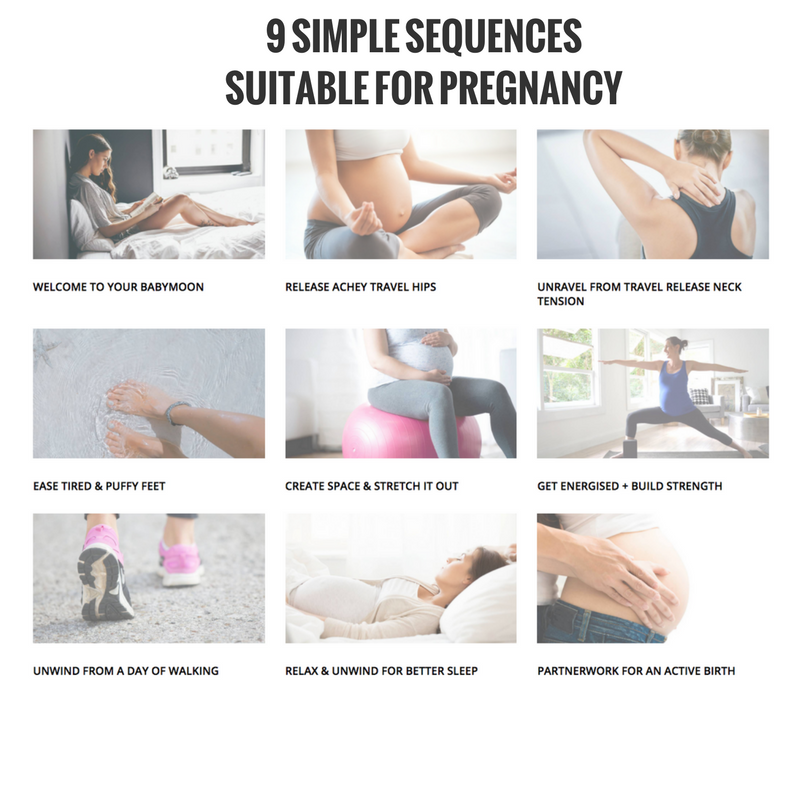 9 SIMPLE SEQUENCES SUITABLE FOR PREGNANCY

WELCOME TO YOUR BABYMOON

RELEASE ACHEY TRAVEL HIPS

UNRAVEL FROM TRAVEL RELEASE NECK TENSION

EASE TIRED & PUFFY FEET

CREATE SPACE & STRETCH IT OUT

GET ENERGISED + BUILD STRENGTH

UNWIND FROM A DAY OF WALKING

RELAX & UNWIND FOR BETTER SLEEP

PARTNERWORK FOR AN ACTIVE BIRTH