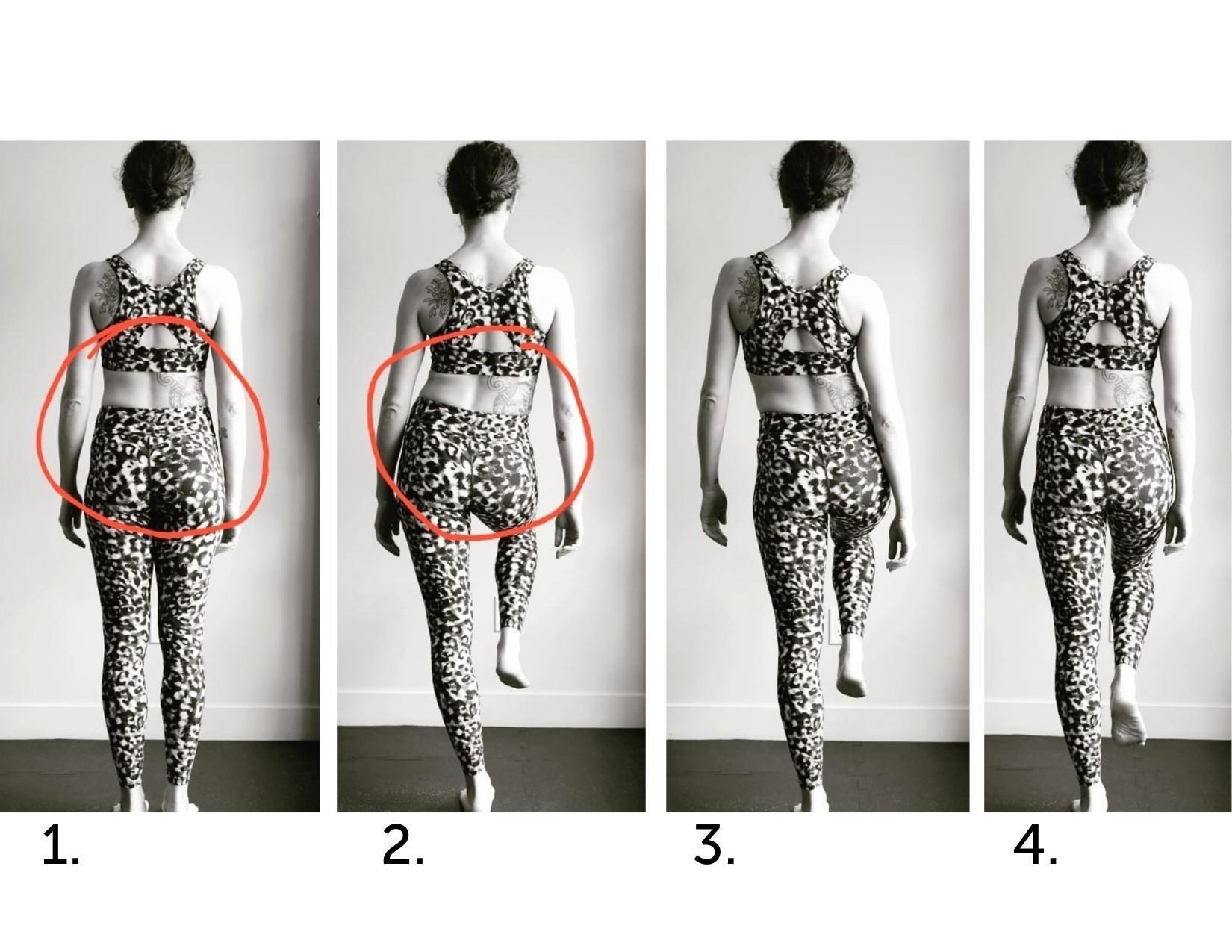 1.

2.

3.

4.