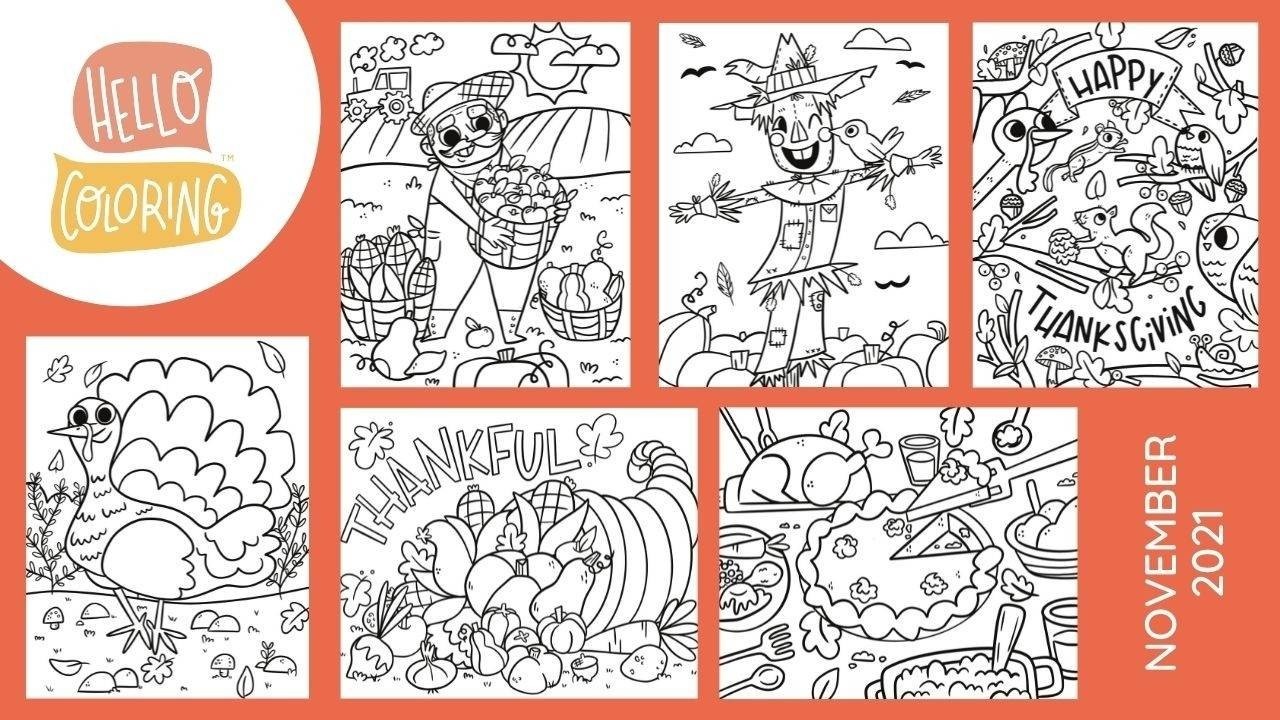 HELLO COLORING™

HAPPY

THANKSGIVING

THANKFUL

NOVEMBER 2021