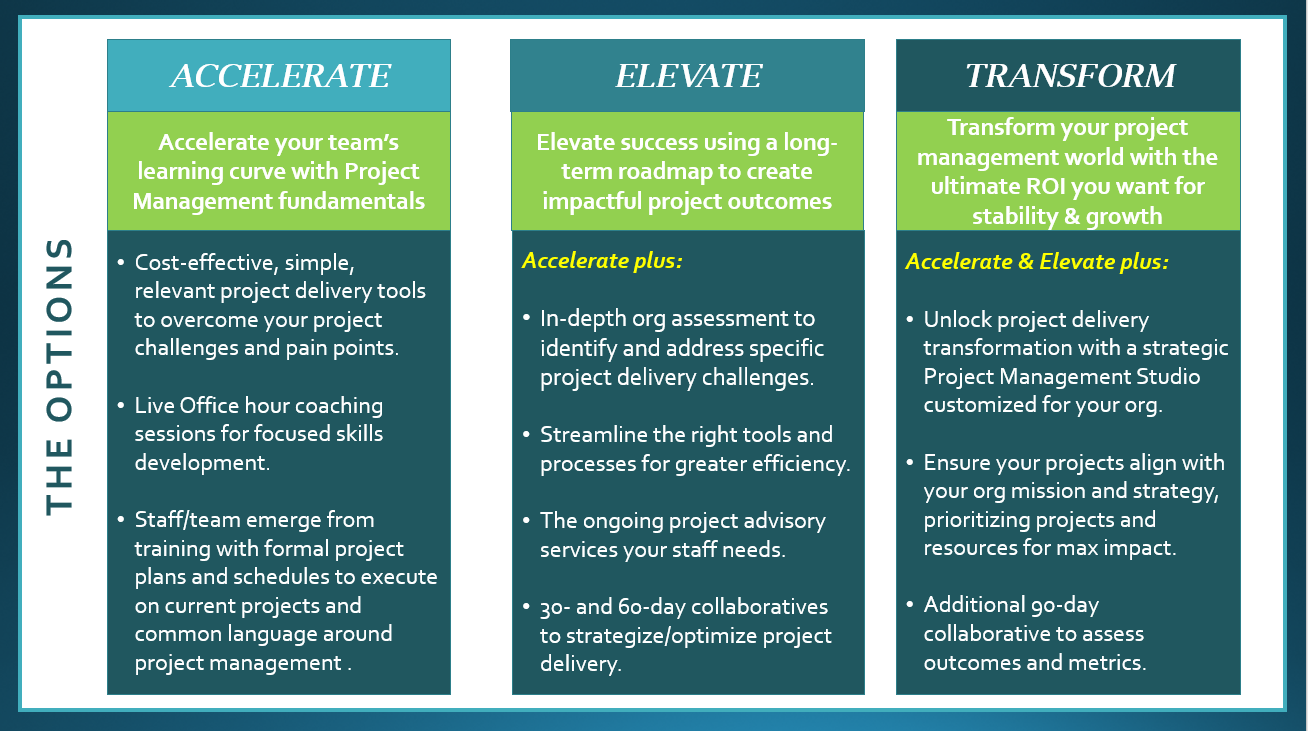 THE OPTIONS

ACCELERATE

Accelerate your team's learning curve with Project Management fundamentals

• Cost-effective, simple, relevant project delivery tools to overcome your project challenges and pain points.

• Live Office hour coaching sessions for focused skills development.

• Staff/team emerge from training with formal project plans and schedules to execute on current projects and common language around project management .

ELEVATE

Elevate success using a long-term roadmap to create impactful project outcomes

Accelerate plus:

• In-depth org assessment to identify and address specific project delivery challenges.

• Streamline the right tools and processes for greater efficiency.

• The ongoing project advisory services your staff needs.

• 30- and 60-day collaboratives to strategize/optimize project delivery.

TRANSFORM

Transform your project management world with the ultimate ROI you want for stability & growth

Accelerate & Elevate plus:

• Unlock project delivery transformation with a strategic Project Management Studio customized for your org.

• Ensure your projects align with your org mission and strategy, prioritizing projects and resources for max impact.

• Additional 90-day collaborative to assess outcomes and metrics.