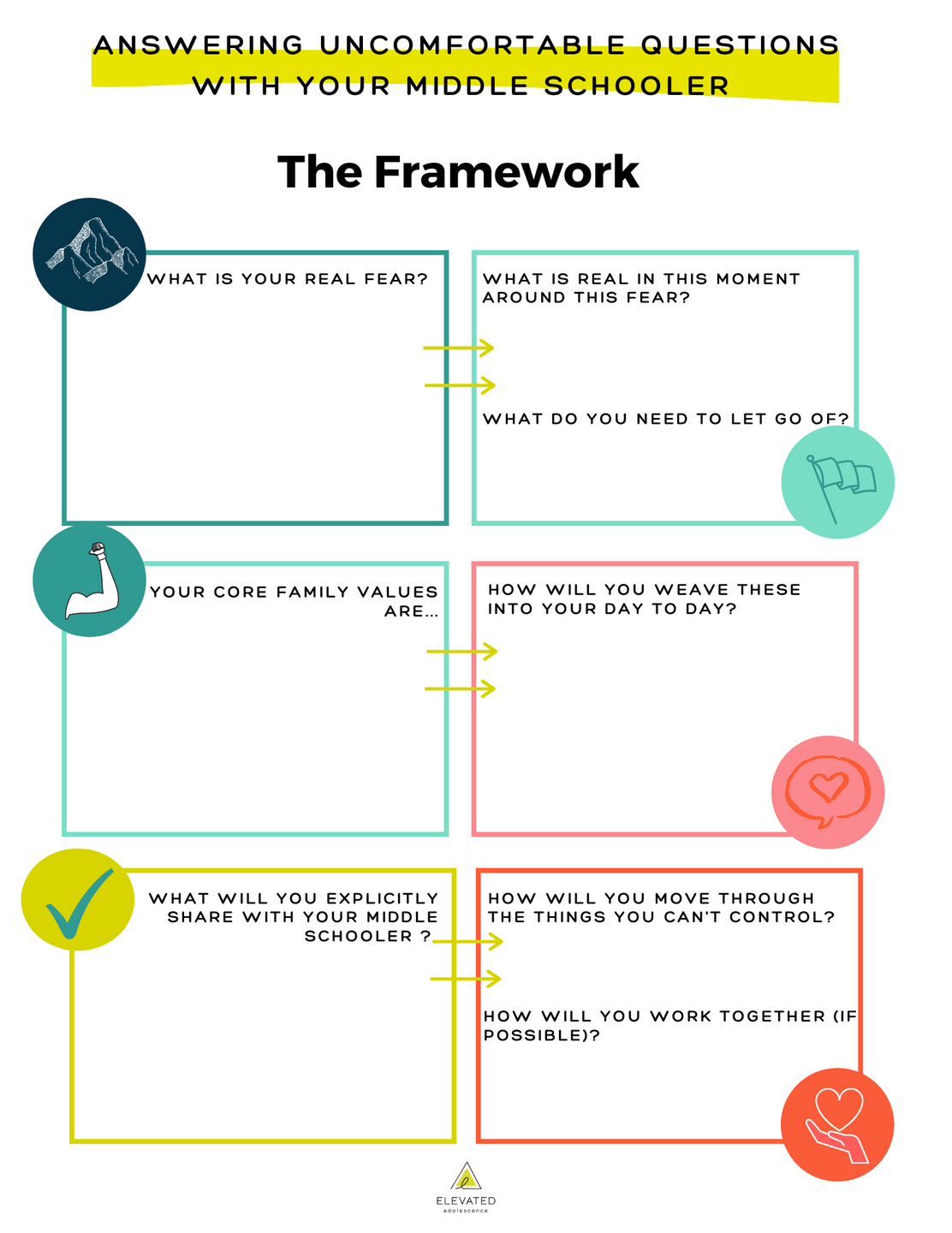 ANSWERING UNCOMFORTABLE QUESTIONS WITH YOUR MIDDLE SCHOOLER

The Framework

WHAT IS YOUR REAL FEAR?

WHAT IS REAL IN THIS MOMENT AROUND THIS FEAR?

WHAT DO YOU NEED TO LET GO OF?

YOUR CORE FAMILY VALUES ARE...

HOW WILL YOU WEAVE THESE INTO YOUR DAY TO DAY?

WHAT WILL YOU EXPLICITLY SHARE WITH YOUR MIDDLE SCHOOLER ?

HOW WILL YOU MOVE THROUGH THE THINGS YOU CAN'T CONTROL?

HOW WILL YOU WORK TOGETHER (IF POSSIBLE)?

ELEVATED
adolescence