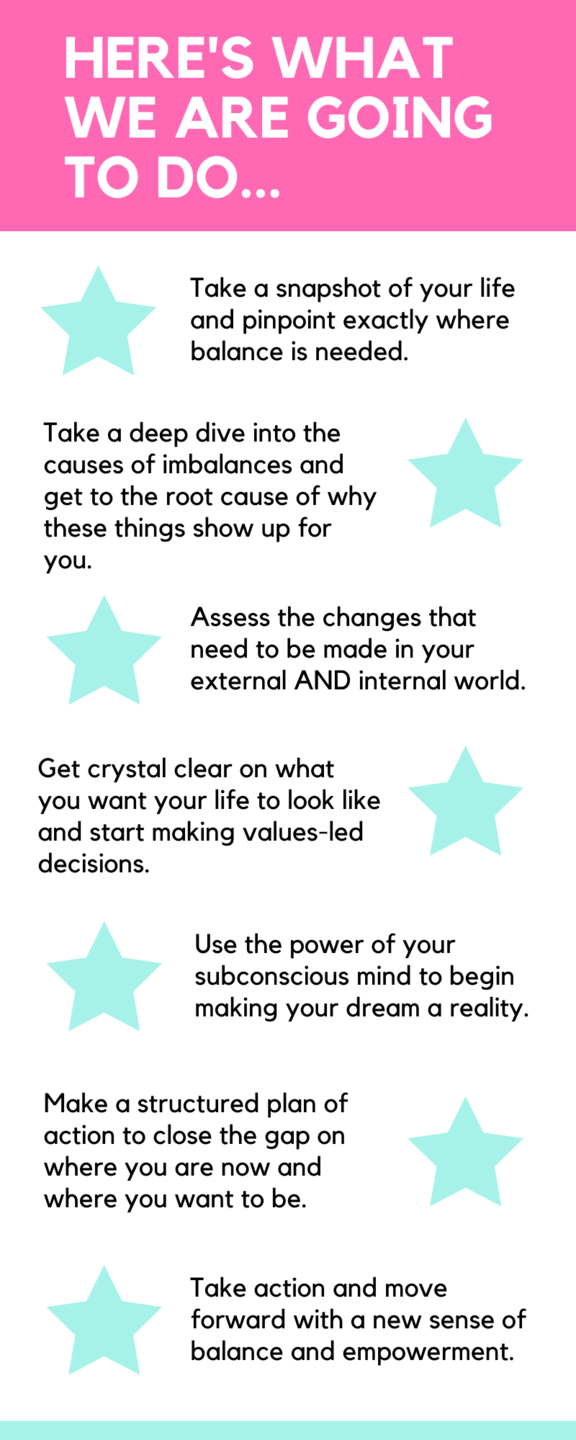 HERE'S WHAT WE ARE GOING TO DO...

Take a snapshot of your life and pinpoint exactly where balance is needed.

Take a deep dive into the causes of imbalances and get to the root cause of why these things show up for you.

Assess the changes that need to be made in your external AND internal world.

Get crystal clear on what you want your life to look like and start making values-led decisions.

Use the power of your subconscious mind to begin making your dream a reality.

Make a structured plan of action to close the gap on where you are now and where you want to be.

Take action and move forward with a new sense of balance and empowerment.