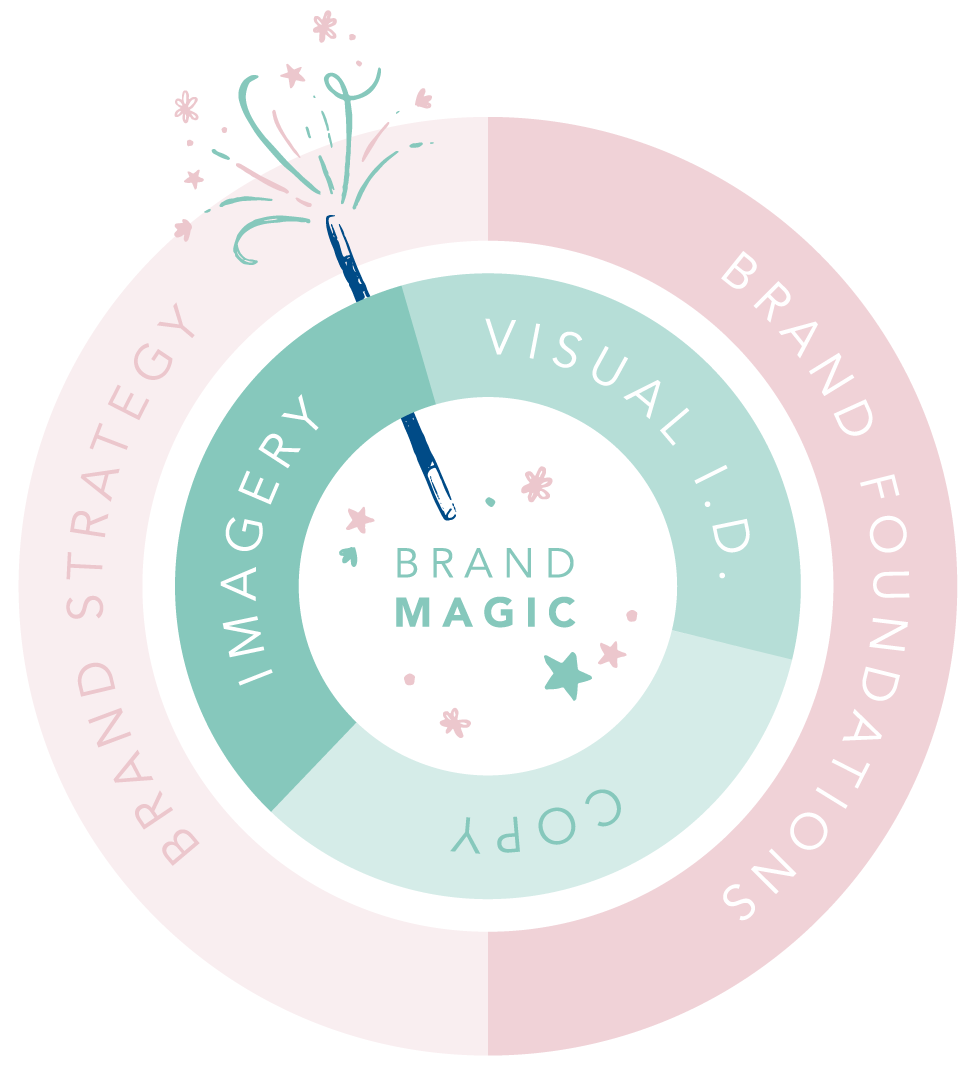 BRAND STRATEGY

BRAND FOUNDATIONS

IMAGERY

VISUAL I.D.

COPY

BRAND
MAGIC