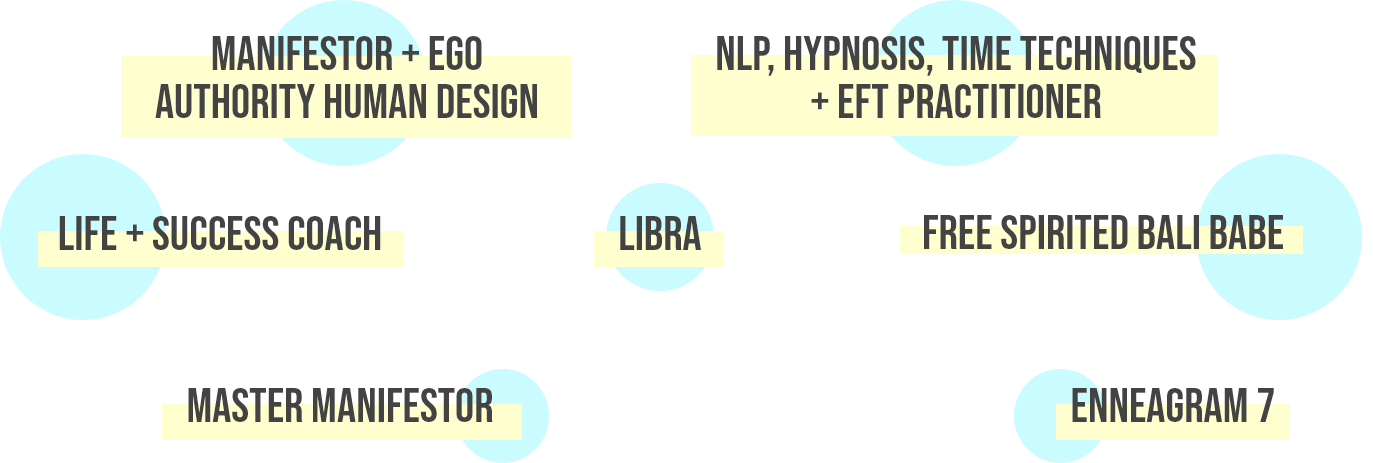 MANIFESTOR + EGO AUTHORITY HUMAN DESIGN

NLP, HYPNOSIS, TIME TECHNIQUES + EFT PRACTITIONER

LIFE + SUCCESS COACH

LIBRA

FREE SPIRITED BALI BABE

MASTER MANIFESTOR

ENNEAGRAM 7