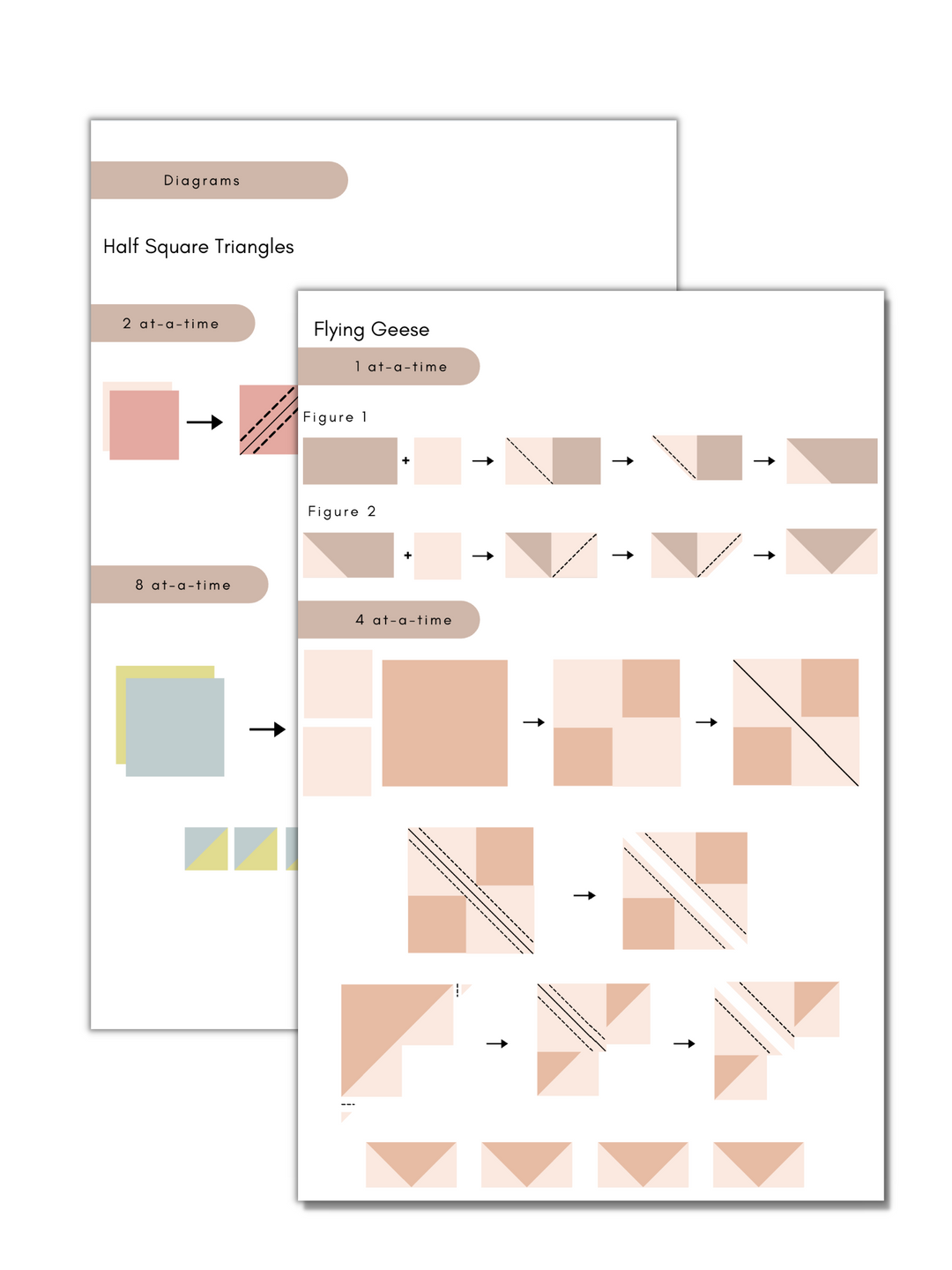 Diagrams

Half Square Triangles

2 at-a-time

8 at-a-time

Flying Geese

1 at-a-time

Figure 1

+

Figure 2

+

4 at-a-time