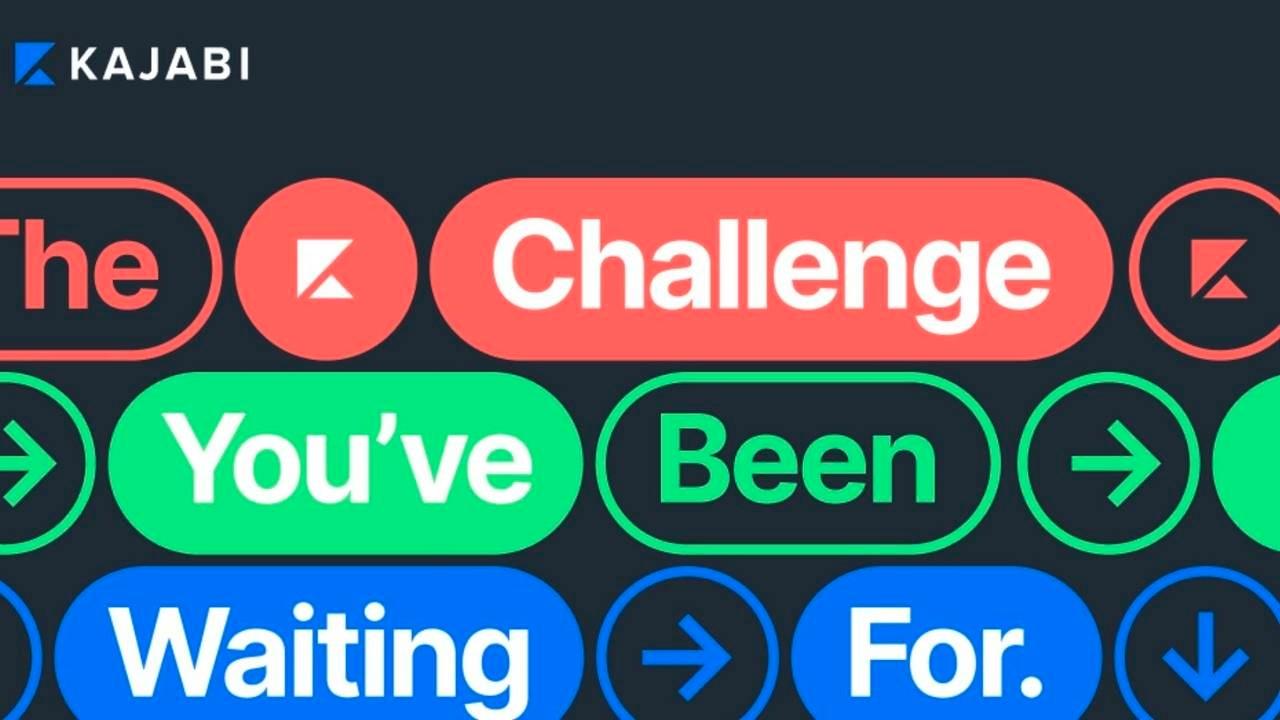 KAJABI

The Challenge

→ You've Been →

Waiting → For. ↓