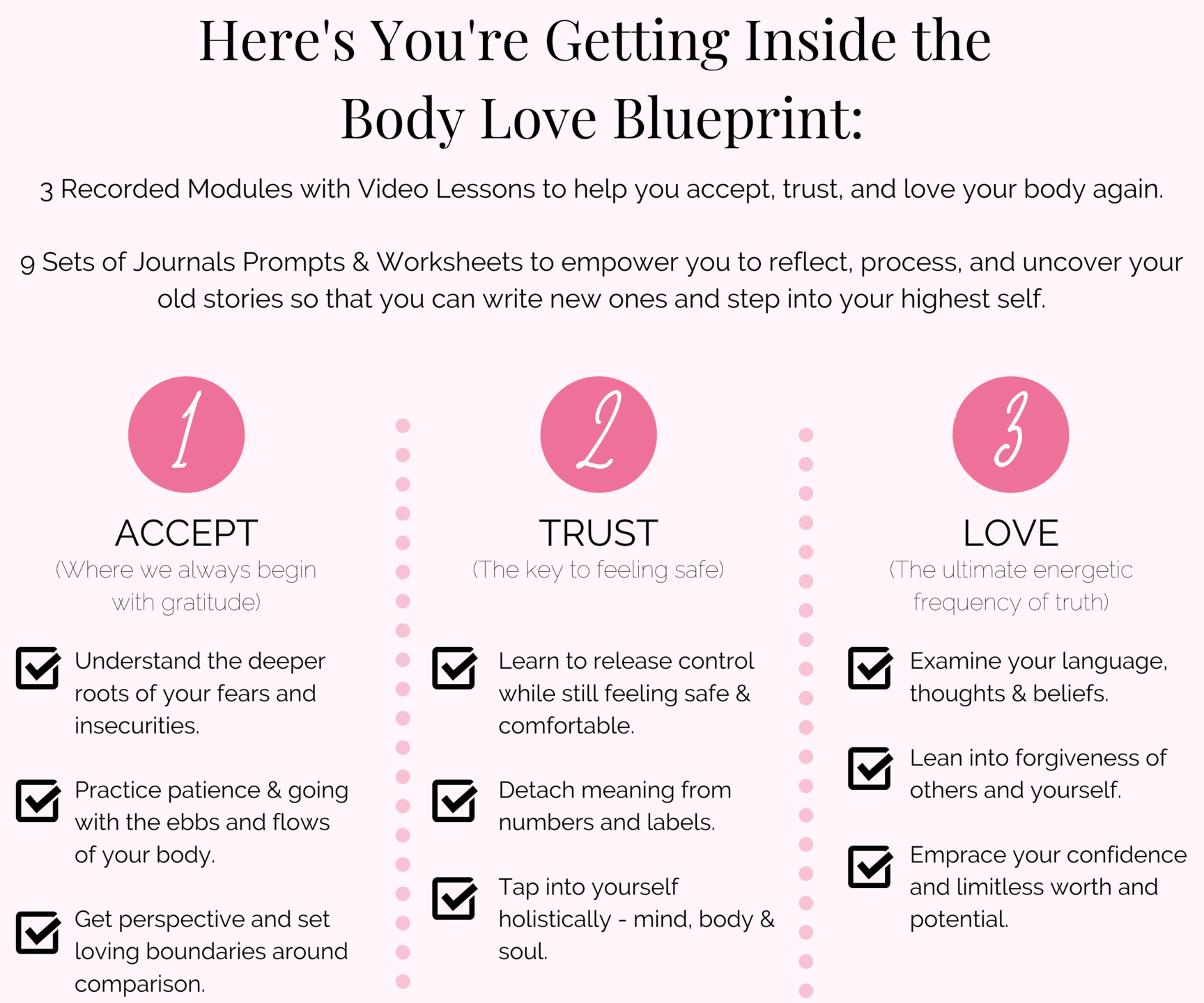 Here's You're Getting Inside the Body Love Blueprint:

3 Recorded Modules with Video Lessons to help you accept, trust, and love your body again.

9 Sets of Journals Prompts & Worksheets to empower you to reflect, process, and uncover your old stories so that you can write new ones and step into your highest self.

1

ACCEPT

(Where we always begin with gratitude)

☑ Understand the deeper roots of your fears and insecurities.

☑ Practice patience & going with the ebbs and flows of your body.

☑ Get perspective and set loving boundaries around comparison.

2

TRUST

(The key to feeling safe)

☑ Learn to release control while still feeling safe & comfortable.

☑ Detach meaning from numbers and labels.

☑ Tap into yourself holistically - mind, body & soul.

3

LOVE

(The ultimate energetic frequency of truth)

☑ Examine your language, thoughts & beliefs.

☑ Lean into forgiveness of others and yourself.

☑ Emprace your confidence and limitless worth and potential.