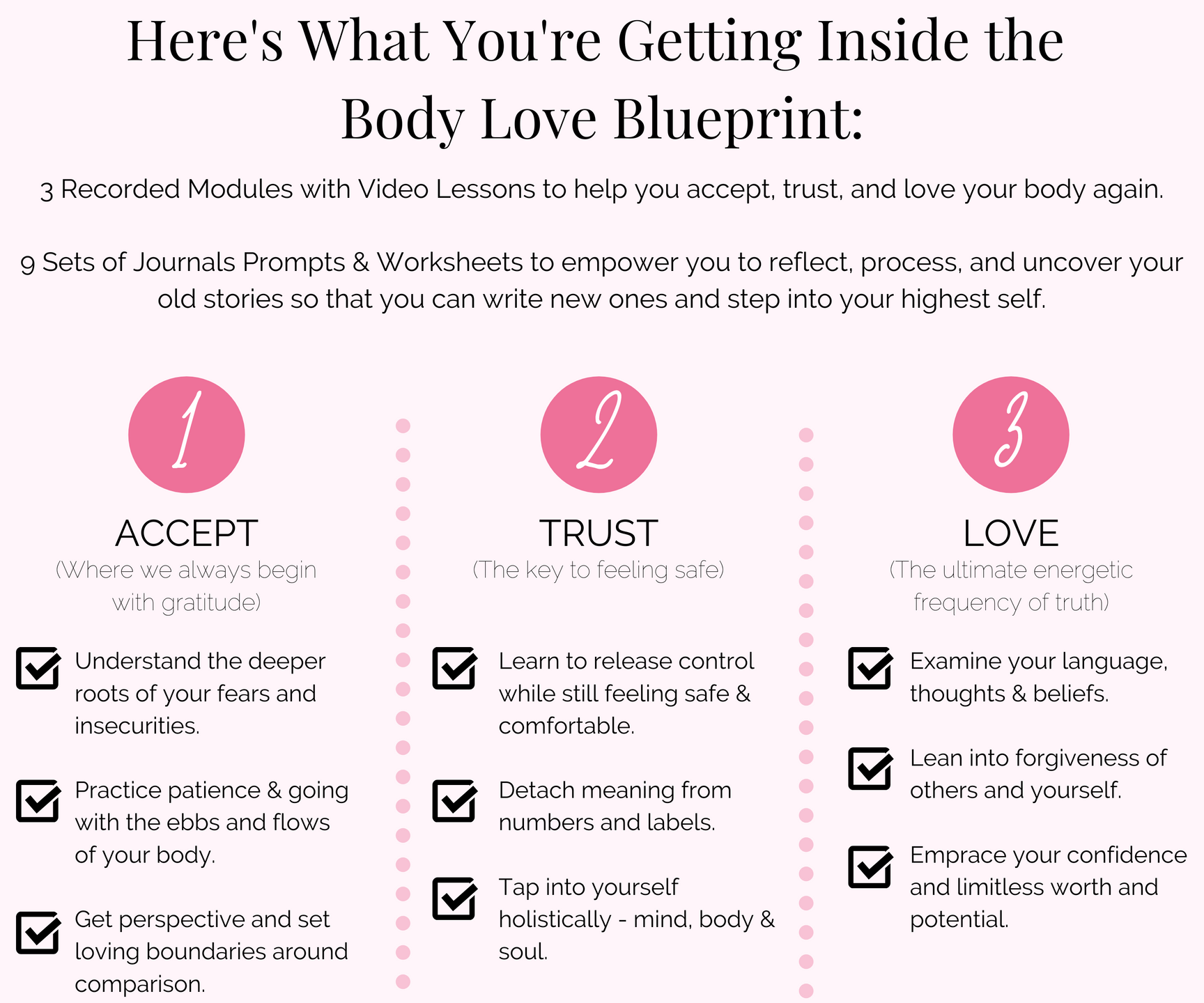 Here's What You're Getting Inside the Body Love Blueprint:

3 Recorded Modules with Video Lessons to help you accept, trust, and love your body again.

9 Sets of Journals Prompts & Worksheets to empower you to reflect, process, and uncover your old stories so that you can write new ones and step into your highest self.

1

ACCEPT

(Where we always begin with gratitude)

☑ Understand the deeper roots of your fears and insecurities.

☑ Practice patience & going with the ebbs and flows of your body.

☑ Get perspective and set loving boundaries around comparison.

2

TRUST

(The key to feeling safe)

☑ Learn to release control while still feeling safe & comfortable.

☑ Detach meaning from numbers and labels.

☑ Tap into yourself holistically - mind, body & soul.

3

LOVE

(The ultimate energetic frequency of truth)

☑ Examine your language, thoughts & beliefs.

☑ Lean into forgiveness of others and yourself.

☑ Emprace your confidence and limitless worth and potential.