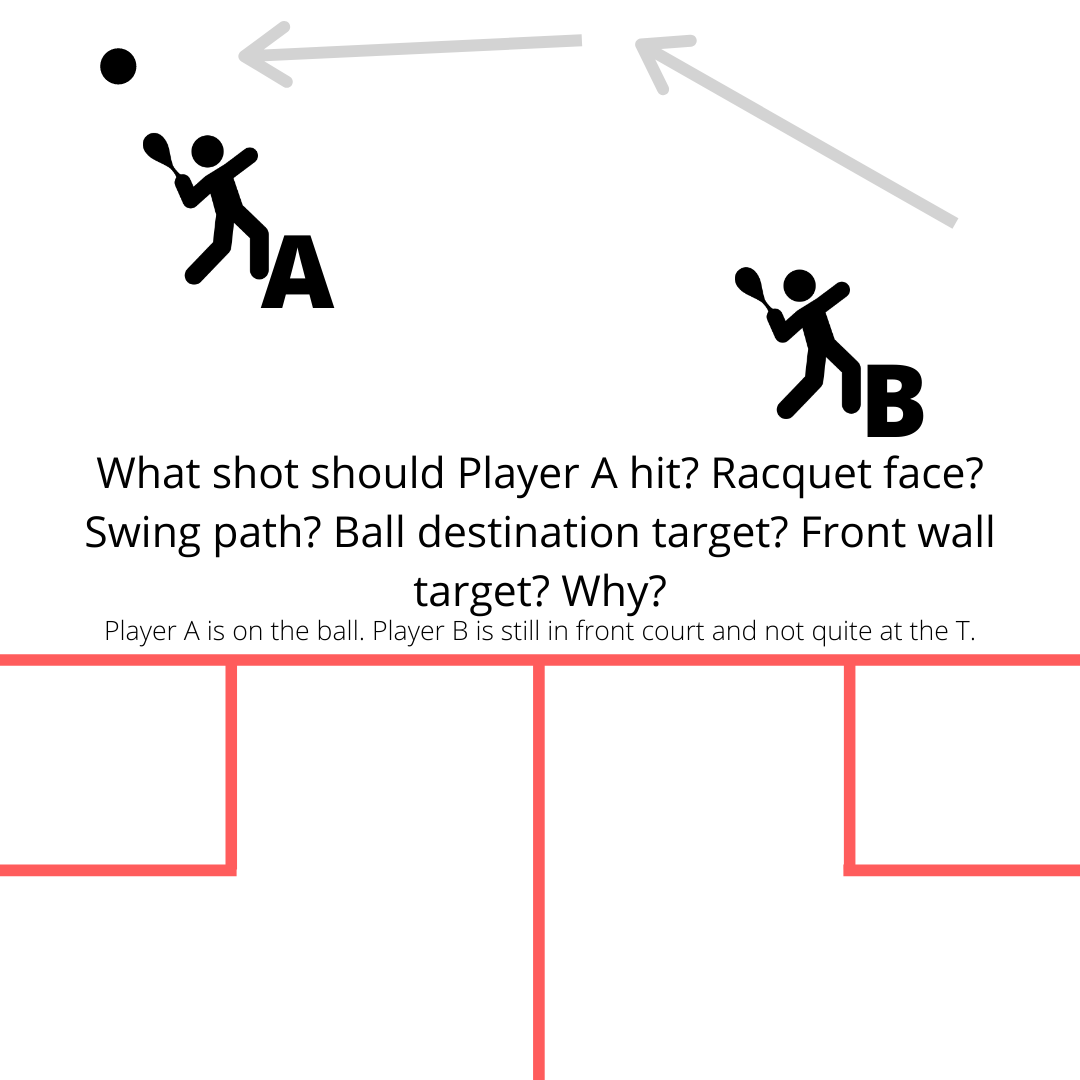 A

B

What shot should Player A hit? Racquet face? Swing path? Ball destination target? Front wall target? Why?

Player A is on the ball. Player B is still in front court and not quite at the T.