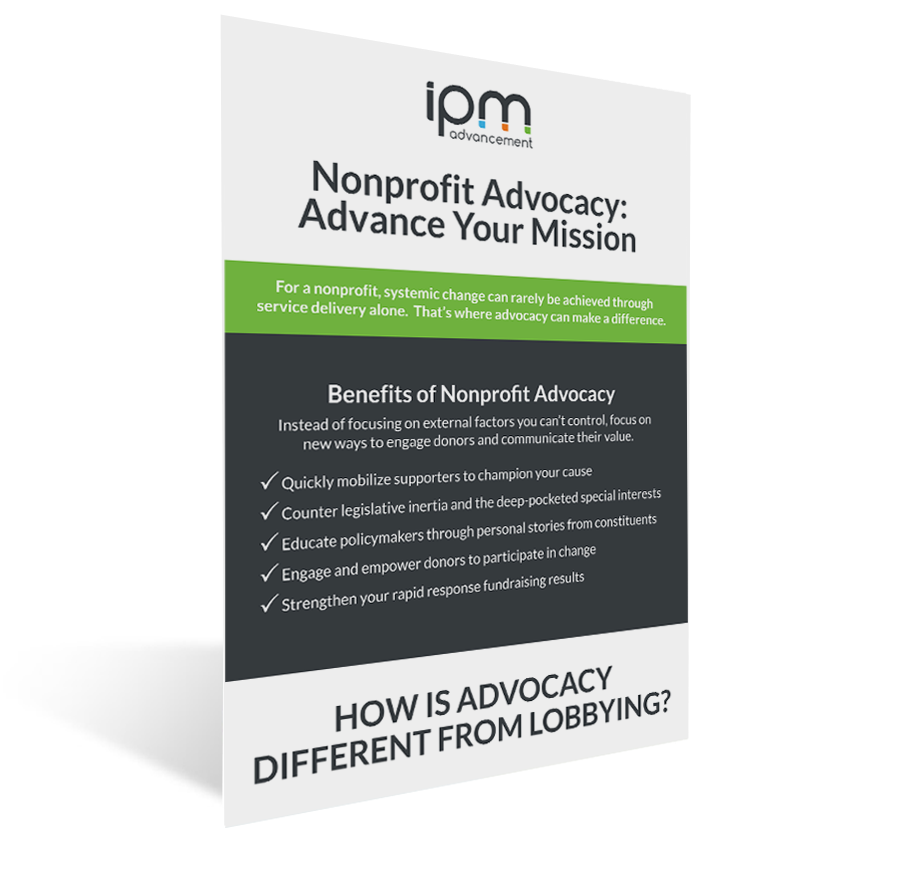 ipm
advancement

Nonprofit Advocacy: Advance Your Mission

For a nonprofit, systemic change can rarely be achieved through service delivery alone. That's where advocacy can make a difference.

Benefits of Nonprofit Advocacy

Instead of focusing on external factors you can't control, focus on new ways to engage donors and communicate their value.

✓ Quickly mobilize supporters to champion your cause
✓ Counter legislative inertia and the deep-pocketed special interests
✓ Educate policymakers through personal stories from constituents
✓ Engage and empower donors to participate in change
✓ Strengthen your rapid response fundraising results

HOW IS ADVOCACY DIFFERENT FROM LOBBYING?