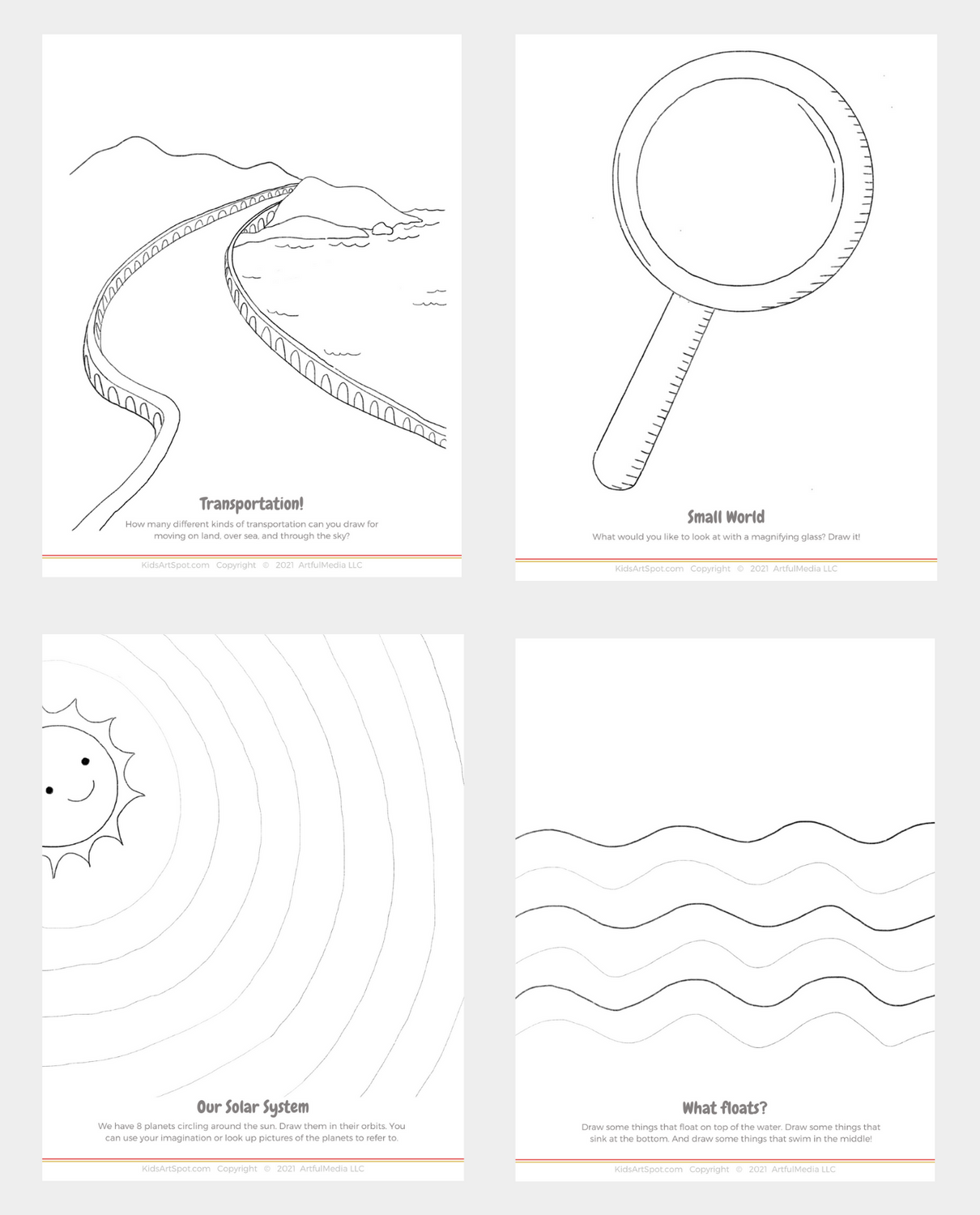 Transportation!

How many different kinds of transportation can you draw for moving on land, over sea, and through the sky?

KidsArtSpot.com Copyright © 2021 ArtfulMedia LLC

Small World

What would you like to look at with a magnifying glass? Draw it!

KidsArtSpot.com Copyright © 2021 ArtfulMedia LLC

Our Solar System

We have 8 planets circling around the sun. Draw them in their orbits. You can use your imagination or look up pictures of the planets to refer to.

KidsArtSpot.com Copyright © 2021 ArtfulMedia LLC

What floats?

Draw some things that float on top of the water. Draw some things that sink at the bottom. And draw some things that swim in the middle!

KidsArtSpot.com Copyright © 2021 ArtfulMedia LLC