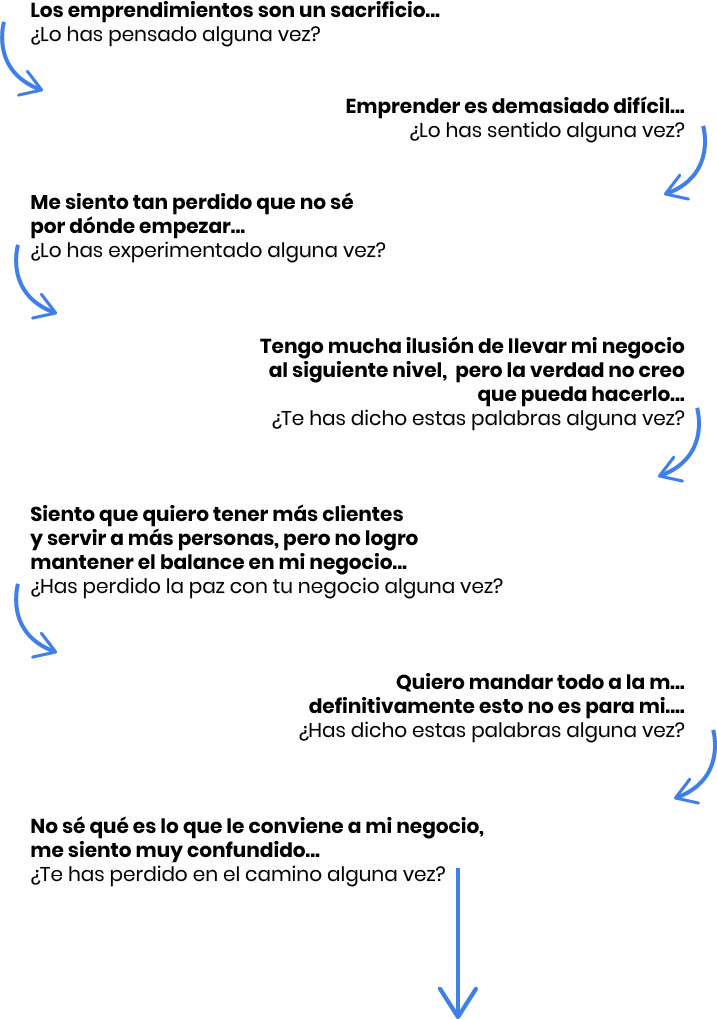 Los emprendimientos son un sacrificio...
¿Lo has pensado alguna vez?

Emprender es demasiado difícil...
¿Lo has sentido alguna vez?

Me siento tan perdido que no sé por dónde empezar...
¿Lo has experimentado alguna vez?

Tengo mucha ilusión de llevar mi negocio al siguiente nivel, pero la verdad no creo que pueda hacerlo...
¿Te has dicho estas palabras alguna vez?

Siento que quiero tener más clientes y servir a más personas, pero no logro mantener el balance en mi negocio...
¿Has perdido la paz con tu negocio alguna vez?

Quiero mandar todo a la m...
definitivamente esto no es para mi....
¿Has dicho estas palabras alguna vez?

No sé qué es lo que le conviene a mi negocio, me siento muy confundido...
¿Te has perdido en el camino alguna vez?