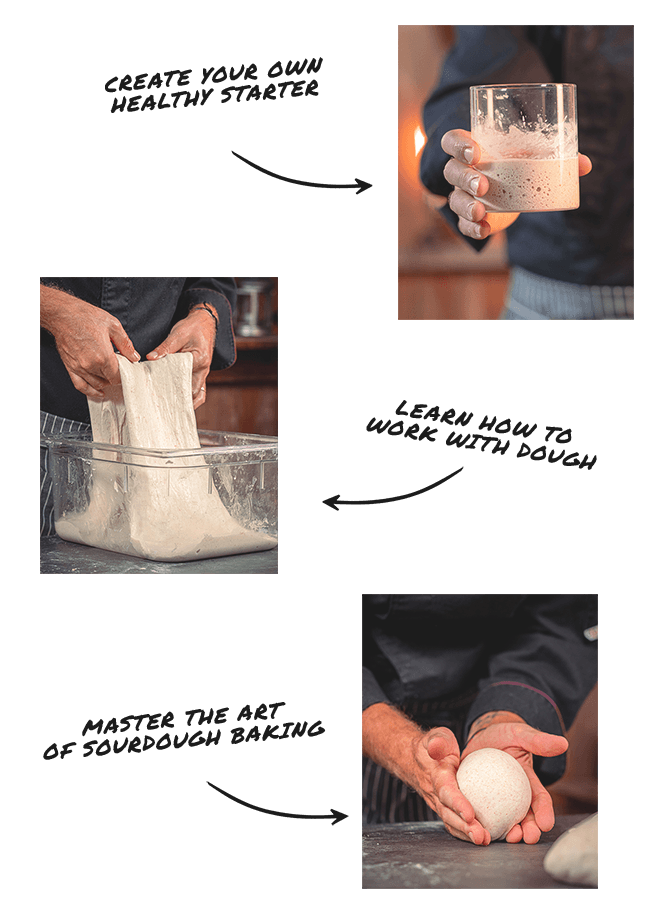 CREATE YOUR OWN HEALTHY STARTER

LEARN HOW TO WORK WITH DOUGH

MASTER THE ART OF SOURDOUGH BAKING