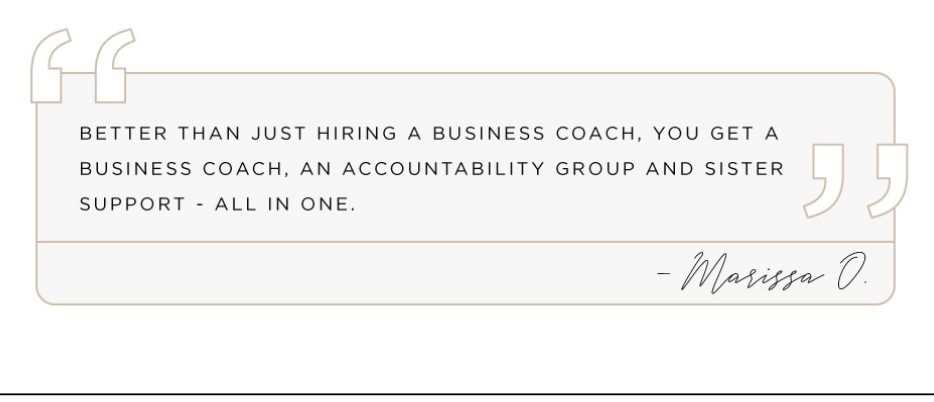 BETTER THAN JUST HIRING A BUSINESS COACH, YOU GET A BUSINESS COACH, AN ACCOUNTABILITY GROUP AND SISTER SUPPORT - ALL IN ONE.

- Marissa O.