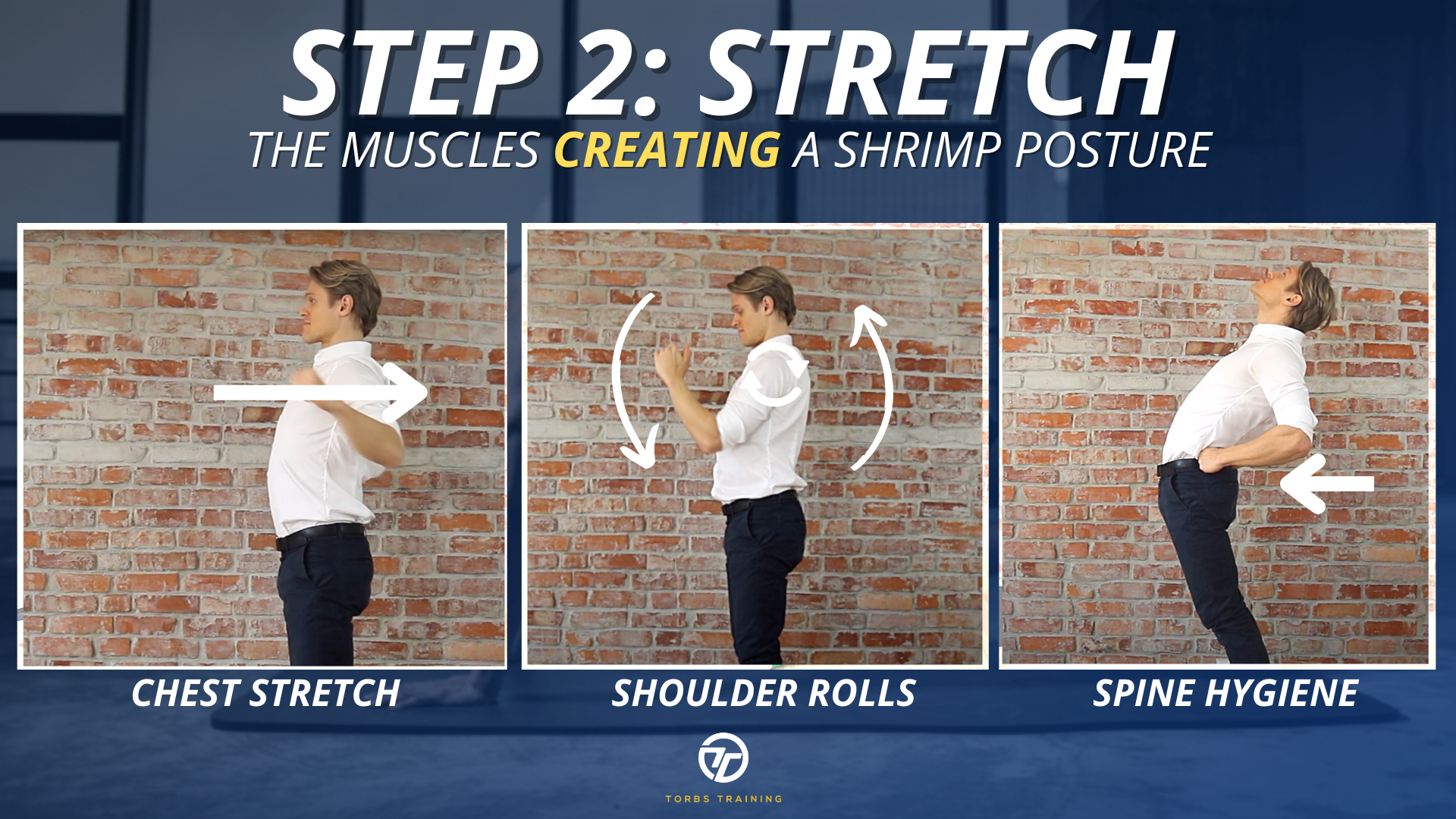 STEP 2: STRETCH
THE MUSCLES CREATING A SHRIMP POSTURE

CHEST STRETCH

SHOULDER ROLLS

SPINE HYGIENE

TORBS TRAINING