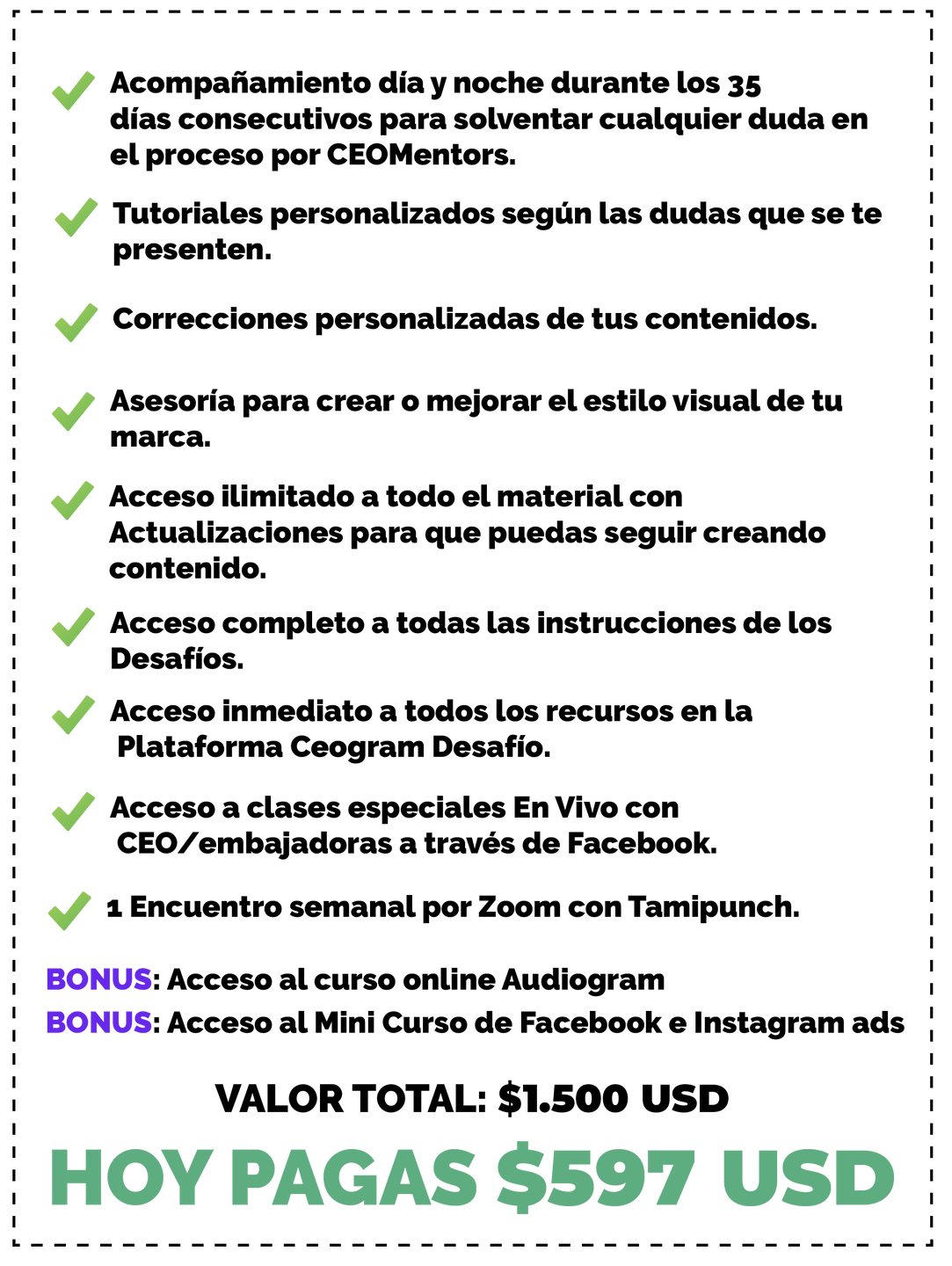 ✓ Acompañamiento día y noche durante los 35 días consecutivos para solventar cualquier duda en el proceso por CEOMentors.

✓ Tutoriales personalizados según las dudas que se te presenten.

✓ Correcciones personalizadas de tus contenidos.

✓ Asesoría para crear o mejorar el estilo visual de tu marca.

✓ Acceso ilimitado a todo el material con Actualizaciones para que puedas seguir creando contenido.

✓ Acceso completo a todas las instrucciones de los Desafíos.

✓ Acceso inmediato a todos los recursos en la Plataforma Ceogram Desafío.

✓ Acceso a clases especiales En Vivo con CEO/embajadoras a través de Facebook.

✓ 1 Encuentro semanal por Zoom con Tamipunch.

BONUS: Acceso al curso online Audiogram
BONUS: Acceso al Mini Curso de Facebook e Instagram ads

VALOR TOTAL: $1.500 USD

HOY PAGAS $597 USD