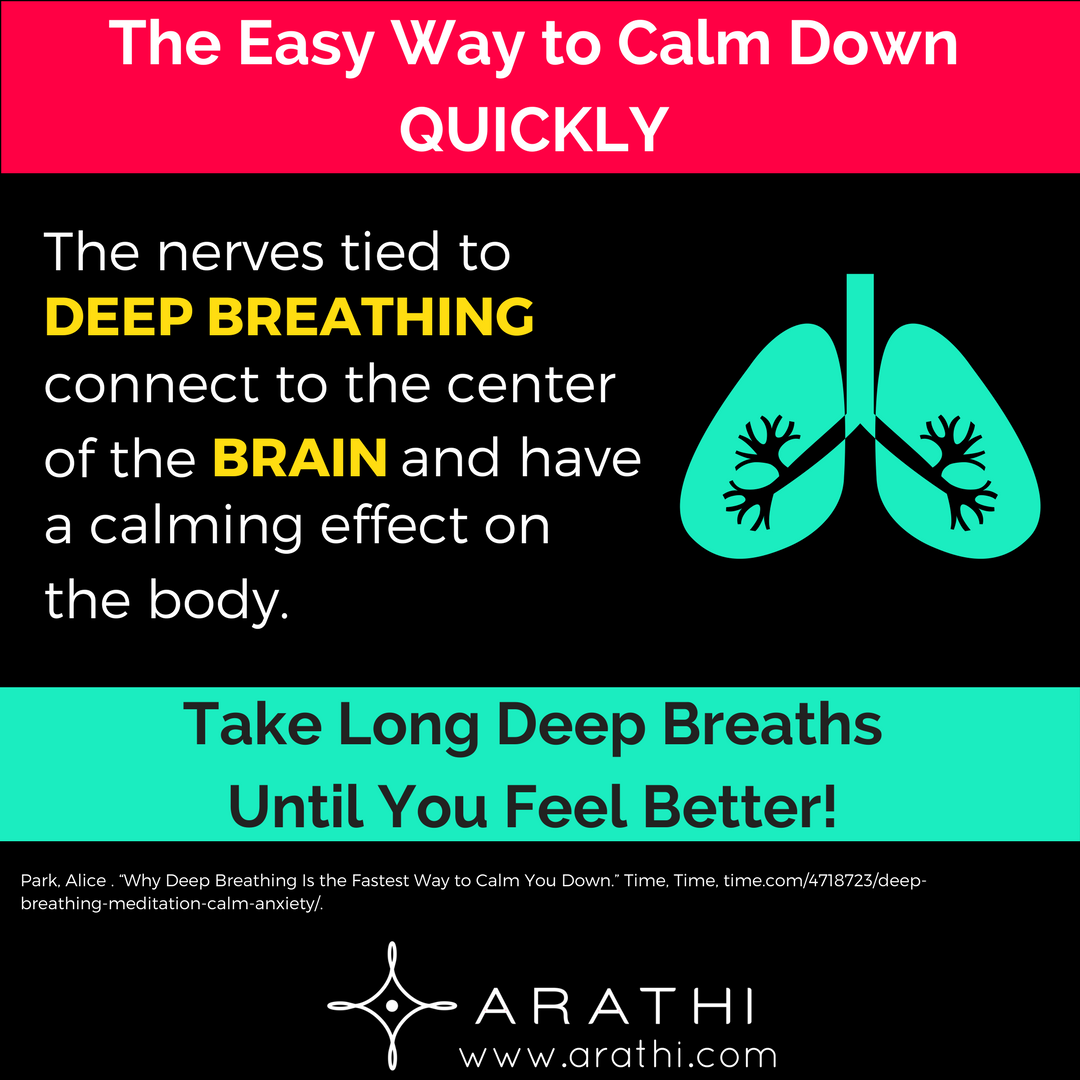 The Easy Way to Calm Down QUICKLY

The nerves tied to DEEP BREATHING connect to the center of the BRAIN and have a calming effect on the body.

Take Long Deep Breaths Until You Feel Better!

Park, Alice . "Why Deep Breathing Is the Fastest Way to Calm You Down." Time, Time, time.com/4718723/deep-breathing-meditation-calm-anxiety/.

ARATHI
www.arathi.com