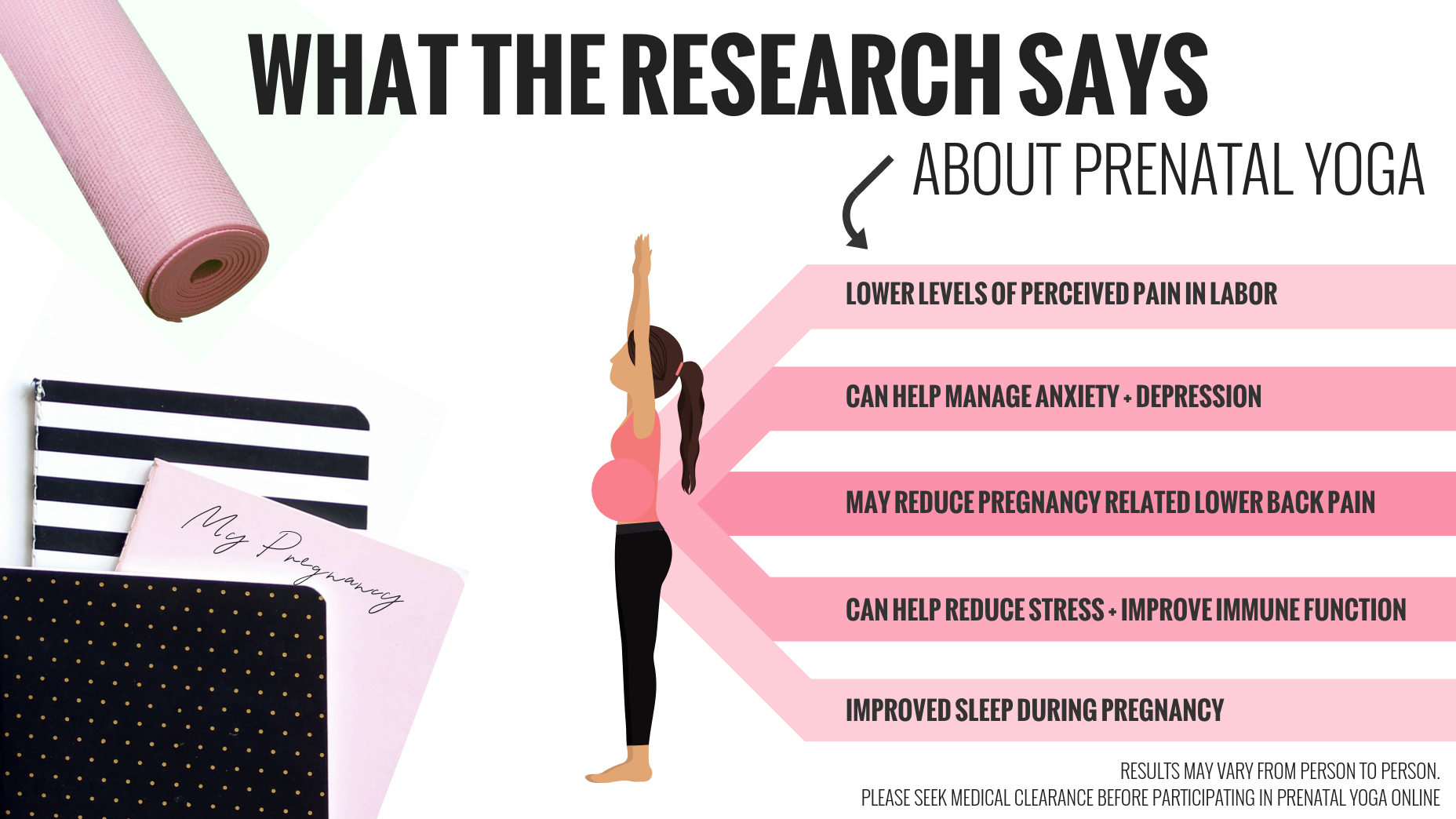 WHAT THE RESEARCH SAYS

ABOUT PRENATAL YOGA

My Pregnancy

LOWER LEVELS OF PERCEIVED PAIN IN LABOR

CAN HELP MANAGE ANXIETY + DEPRESSION

MAY REDUCE PREGNANCY RELATED LOWER BACK PAIN

CAN HELP REDUCE STRESS + IMPROVE IMMUNE FUNCTION

IMPROVED SLEEP DURING PREGNANCY

RESULTS MAY VARY FROM PERSON TO PERSON.
PLEASE SEEK MEDICAL CLEARANCE BEFORE PARTICIPATING IN PRENATAL YOGA ONLINE