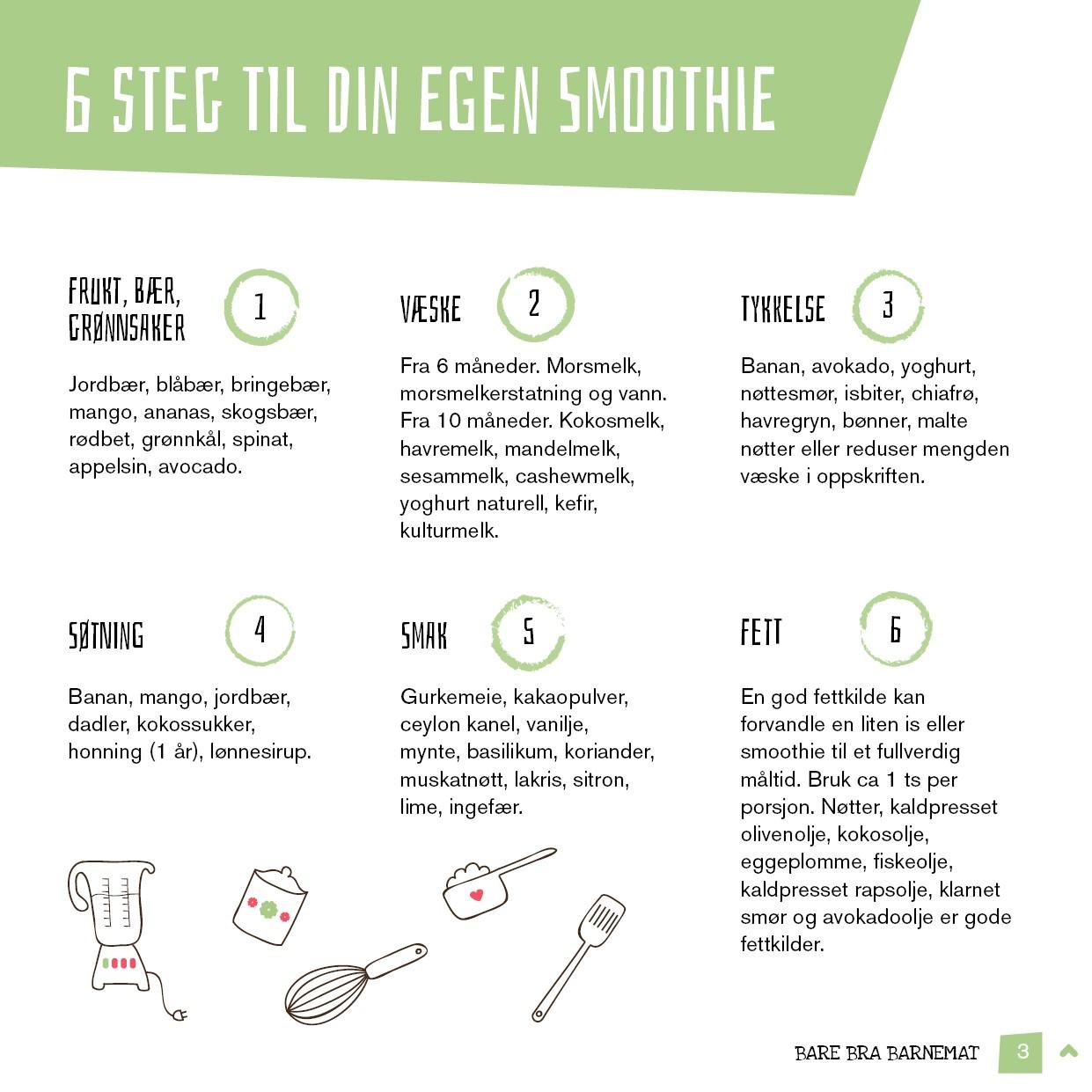 6 STEG TIL DIN EGEN SMOOTHIE

FRUKT, BÆR, GRØNNSAKER 1

Jordbær, blåbær, bringebær, mango, ananas, skogsbær, rødbet, grønnkål, spinat, appelsin, avocado.

VÆSKE 2

Fra 6 måneder. Morsmelk, morsmelkerstatning og vann. Fra 10 måneder. Kokosmelk, havremelk, mandelmelk, sesammelk, cashewmelk, yoghurt naturell, kefir, kulturmelk.

TYKKELSE 3

Banan, avokado, yoghurt, nøttesmør, isbiter, chiafrø, havregryn, bønner, malte nøtter eller reduser mengden væske i oppskriften.

SØTNING 4

Banan, mango, jordbær, dadler, kokossukker, honning (1 år), lønnesirup.

SMAK 5

Gurkemeie, kakaopulver, ceylon kanel, vanilje, mynte, basilikum, koriander, muskatnøtt, lakris, sitron, lime, ingefær.

FETT 6

En god fettkilde kan forvandle en liten is eller smoothie til et fullverdig måltid. Bruk ca 1 ts per porsjon. Nøtter, kaldpresset olivenolje, kokosolje, eggeplomme, fiskeolje, kaldpresset rapsolje, klarnet smør og avokadoolje er gode fettkilder.

BARE BRA BARNEMAT 3