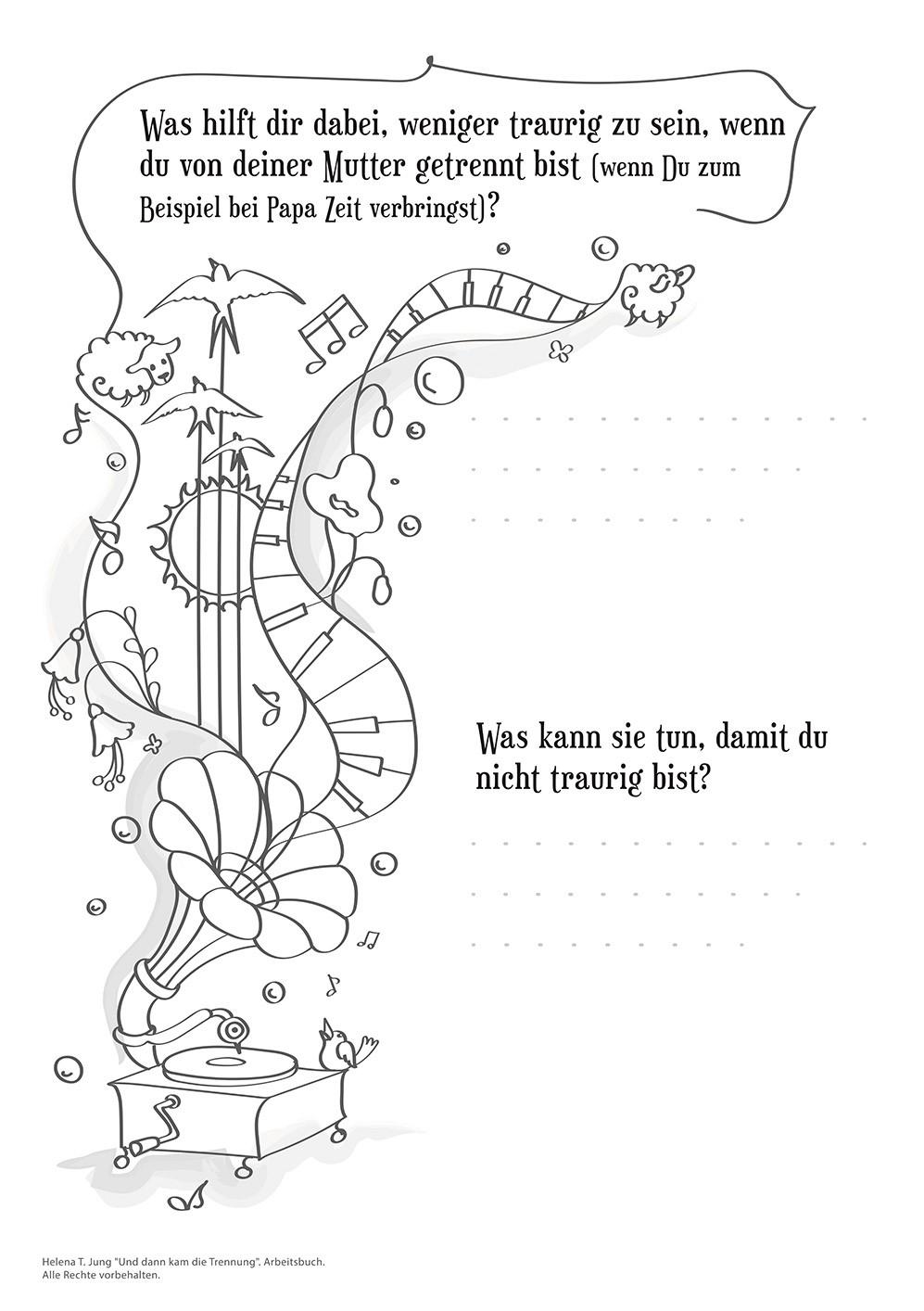 Was hilft dir dabei, weniger traurig zu sein, wenn du von deiner Mutter getrennt bist (wenn Du zum Beispiel bei Papa Zeit verbringst)?

Was kann sie tun, damit du nicht traurig bist?

Helena T. Jung "Und dann kam die Trennung", Arbeitsbuch.
Alle Rechte vorbehalten.